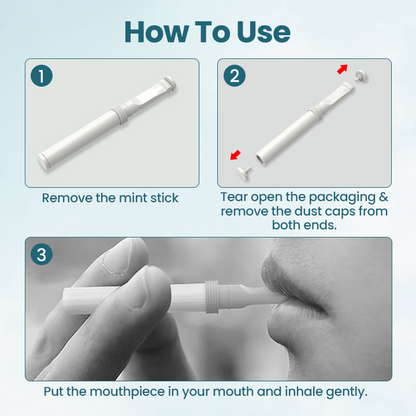 How To Use

1

Remove the mint stick

2

Tear open the packaging & remove the dust caps from both ends.

3

Put the mouthpiece in your mouth and inhale gently.